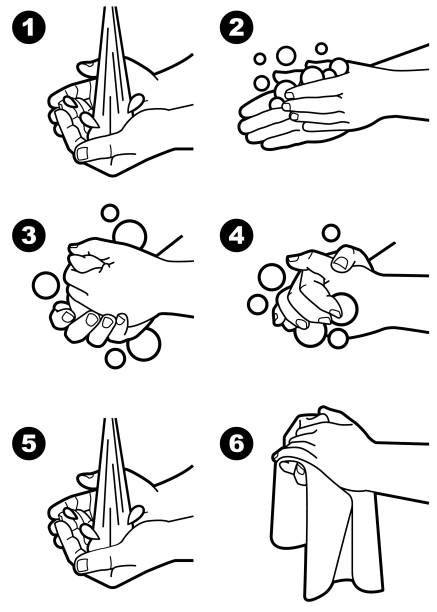 1
2
3
4
5
6